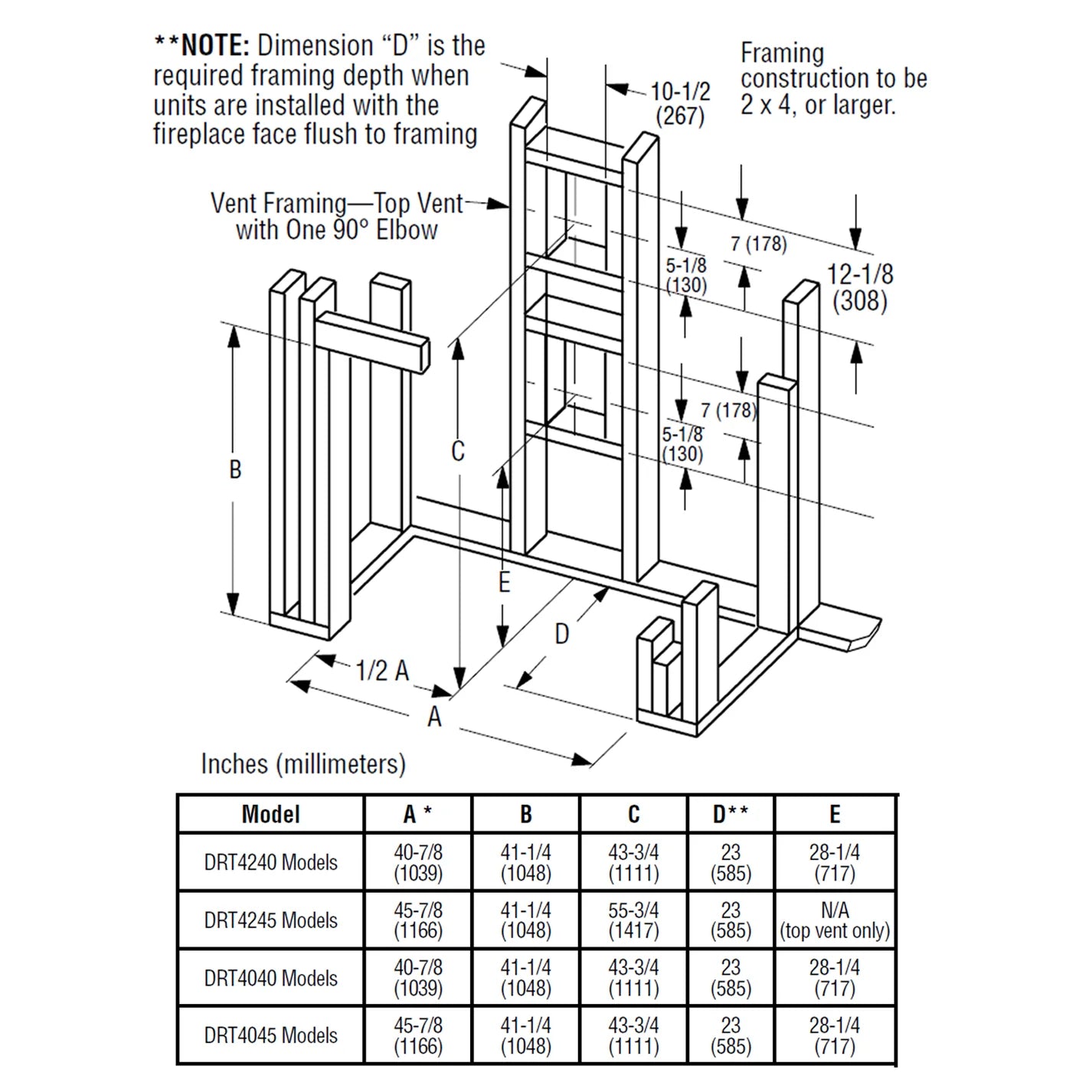 **NOTE: Dimension “D” is the required framing depth when units are installed with the fireplace face flush to framing

Framing construction to be 2 x 4, or larger.

10-1/2 (267)

Vent Framing—Top Vent with One 90° Elbow

7 (178)

5-1/8 (130)

12-1/8 (308)

7 (178)

5-1/8 (130)

B

C

E

D

1/2 A

A

Inches (millimeters)

| Model | A * | B | C | D** | E |
|---|---|---|---|---|---|
| DRT4240 Models | 40-7/8 (1039) | 41-1/4 (1048) | 43-3/4 (1111) | 23 (585) | 28-1/4 (717) |
| DRT4245 Models | 45-7/8 (1166) | 41-1/4 (1048) | 55-3/4 (1417) | 23 (585) | N/A (top vent only) |
| DRT4040 Models | 40-7/8 (1039) | 41-1/4 (1048) | 43-3/4 (1111) | 23 (585) | 28-1/4 (717) |
| DRT4045 Models | 45-7/8 (1166) | 41-1/4 (1048) | 43-3/4 (1111) | 23 (585) | 28-1/4 (717) |