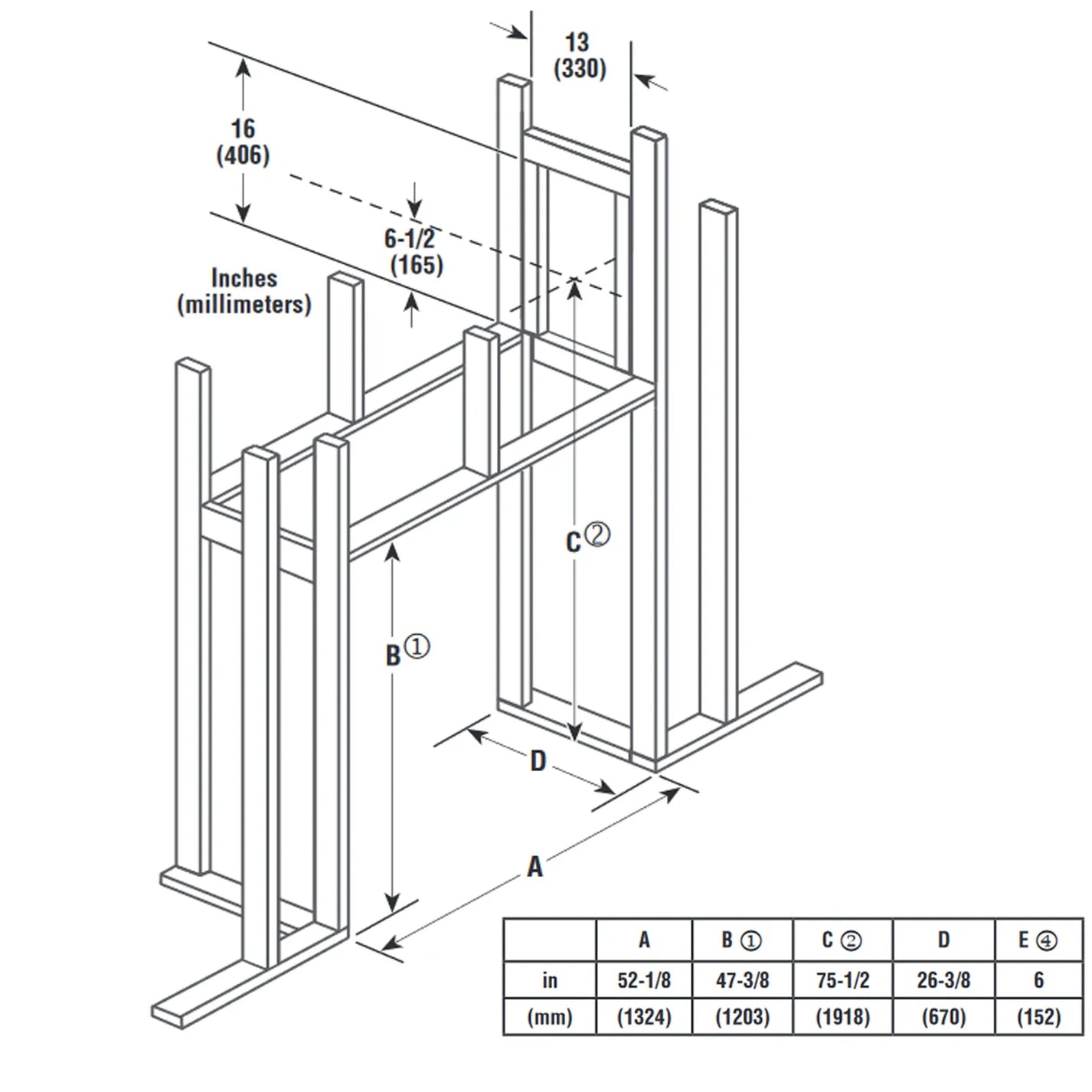 13
(330)

16
(406)

6-1/2
(165)

Inches
(millimeters)

C②

B①

D

A

|  | A | B ① | C ② | D | E ④ |
|---|---|---|---|---|---|
| in | 52-1/8 | 47-3/8 | 75-1/2 | 26-3/8 | 6 |
| (mm) | (1324) | (1203) | (1918) | (670) | (152) |