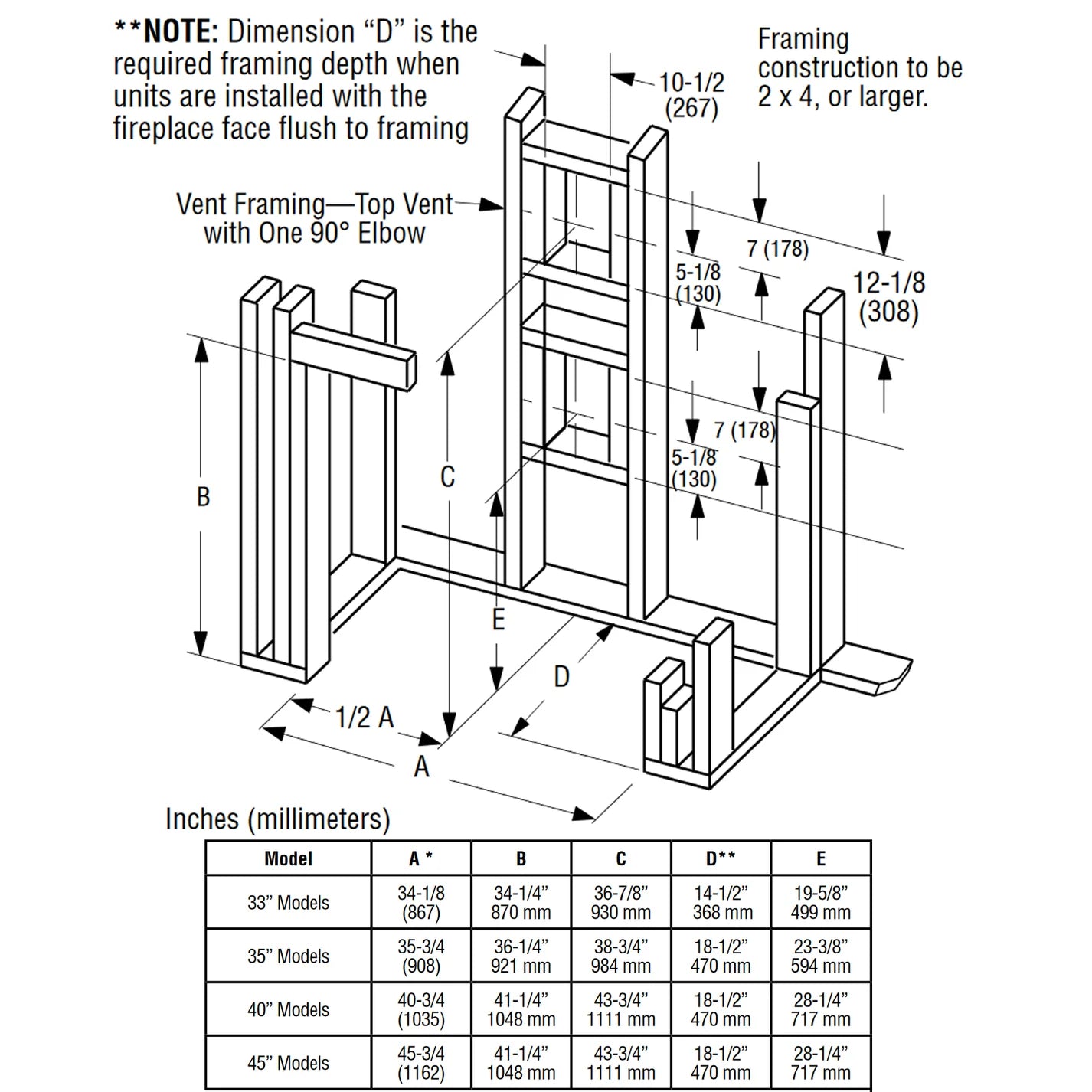 **NOTE: Dimension “D” is the required framing depth when units are installed with the fireplace face flush to framing

Framing construction to be 2 x 4, or larger.

10-1/2 (267)

Vent Framing—Top Vent with One 90° Elbow

7 (178)

5-1/8 (130)

12-1/8 (308)

7 (178)

5-1/8 (130)

B

C

E

D

1/2 A

A

Inches (millimeters)

| Model | A * | B | C | D** | E |
|---|---|---|---|---|---|
| 33” Models | 34-1/8 (867) | 34-1/4” 870 mm | 36-7/8” 930 mm | 14-1/2” 368 mm | 19-5/8” 499 mm |
| 35” Models | 35-3/4 (908) | 36-1/4” 921 mm | 38-3/4” 984 mm | 18-1/2” 470 mm | 23-3/8” 594 mm |
| 40” Models | 40-3/4 (1035) | 41-1/4” 1048 mm | 43-3/4” 1111 mm | 18-1/2” 470 mm | 28-1/4” 717 mm |
| 45” Models | 45-3/4 (1162) | 41-1/4” 1048 mm | 43-3/4” 1111 mm | 18-1/2” 470 mm | 28-1/4” 717 mm |