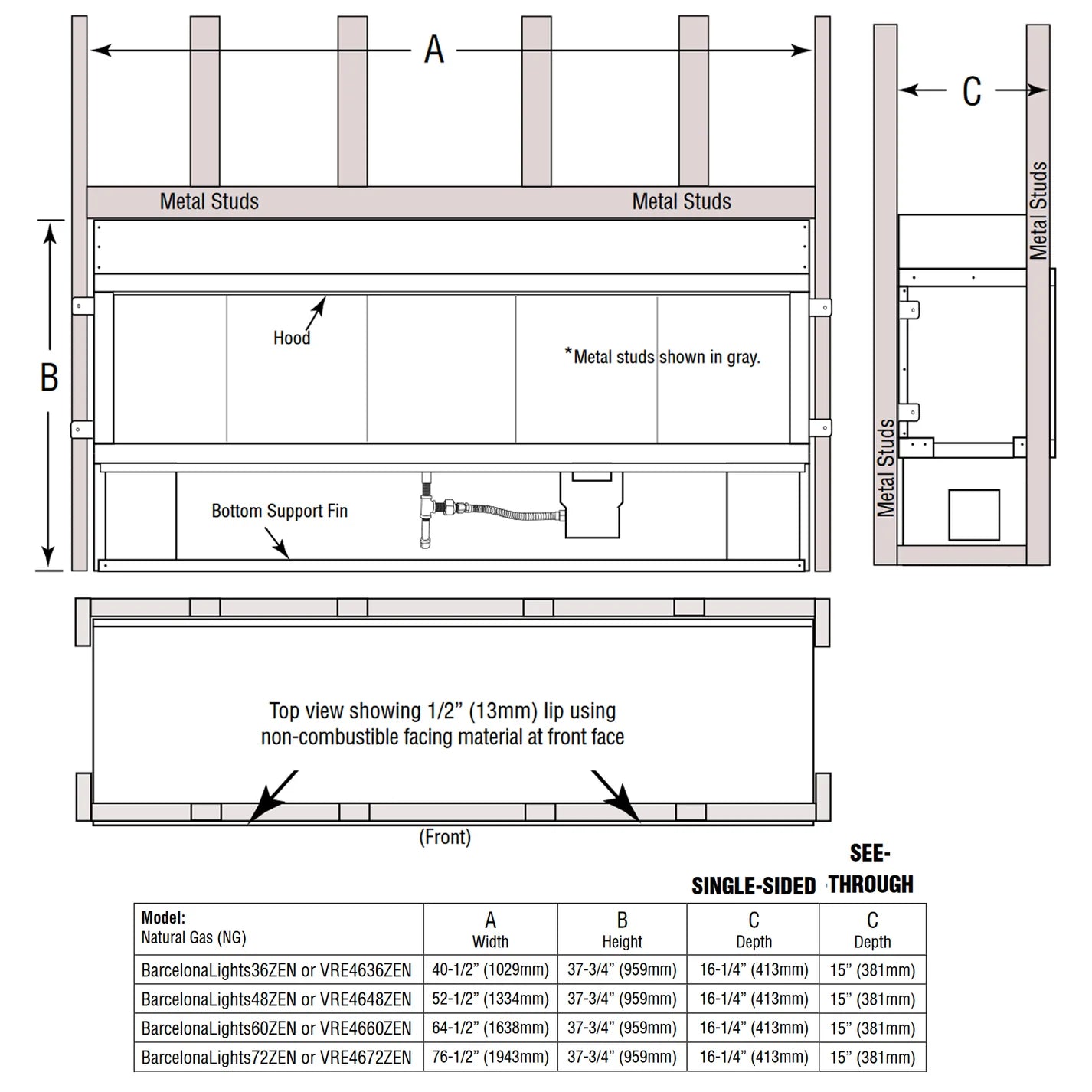 A

C

Metal Studs

Metal Studs

Metal Studs

B

Hood

*Metal studs shown in gray.

Metal Studs

Bottom Support Fin

Top view showing 1/2” (13mm) lip using non-combustible facing material at front face

(Front)

SINGLE-SIDED

SEE-THROUGH

| Model: Natural Gas (NG) | A Width | B Height | C Depth | C Depth |
|---|---|---|---|---|
| BarcelonaLights36ZEN or VRE4636ZEN | 40-1/2” (1029mm) | 37-3/4” (959mm) | 16-1/4” (413mm) | 15” (381mm) |
| BarcelonaLights48ZEN or VRE4648ZEN | 52-1/2” (1334mm) | 37-3/4” (959mm) | 16-1/4” (413mm) | 15” (381mm) |
| BarcelonaLights60ZEN or VRE4660ZEN | 64-1/2” (1638mm) | 37-3/4” (959mm) | 16-1/4” (413mm) | 15” (381mm) |
| BarcelonaLights72ZEN or VRE4672ZEN | 76-1/2” (1943mm) | 37-3/4” (959mm) | 16-1/4” (413mm) | 15” (381mm) |